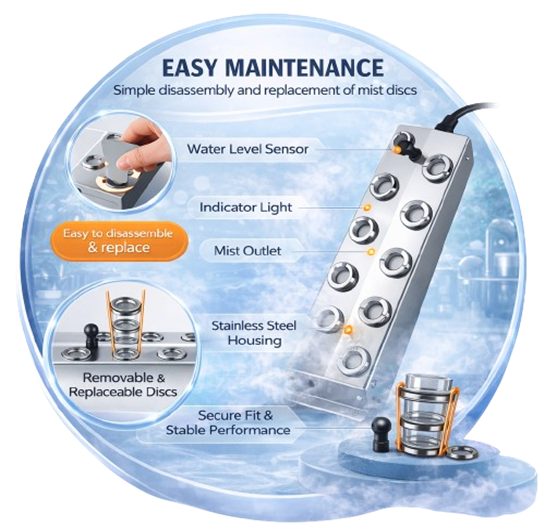 EASY MAINTENANCE
Simple disassembly and replacement of mist discs

Water Level Sensor

Indicator Light

Easy to disassemble & replace

Mist Outlet

Stainless Steel Housing

Removable & Replaceable Discs

Secure Fit & Stable Performance