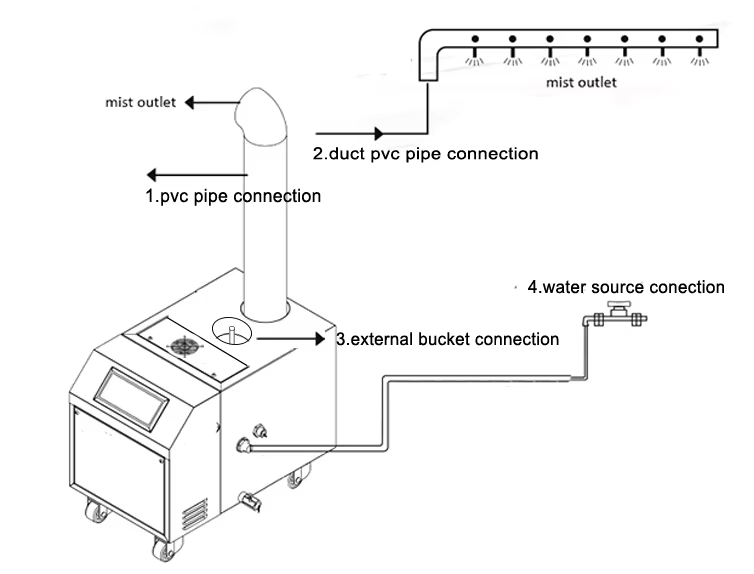 mist outlet

mist outlet

2.duct pvc pipe connection

1.pvc pipe connection

4.water source conection

3.external bucket connection